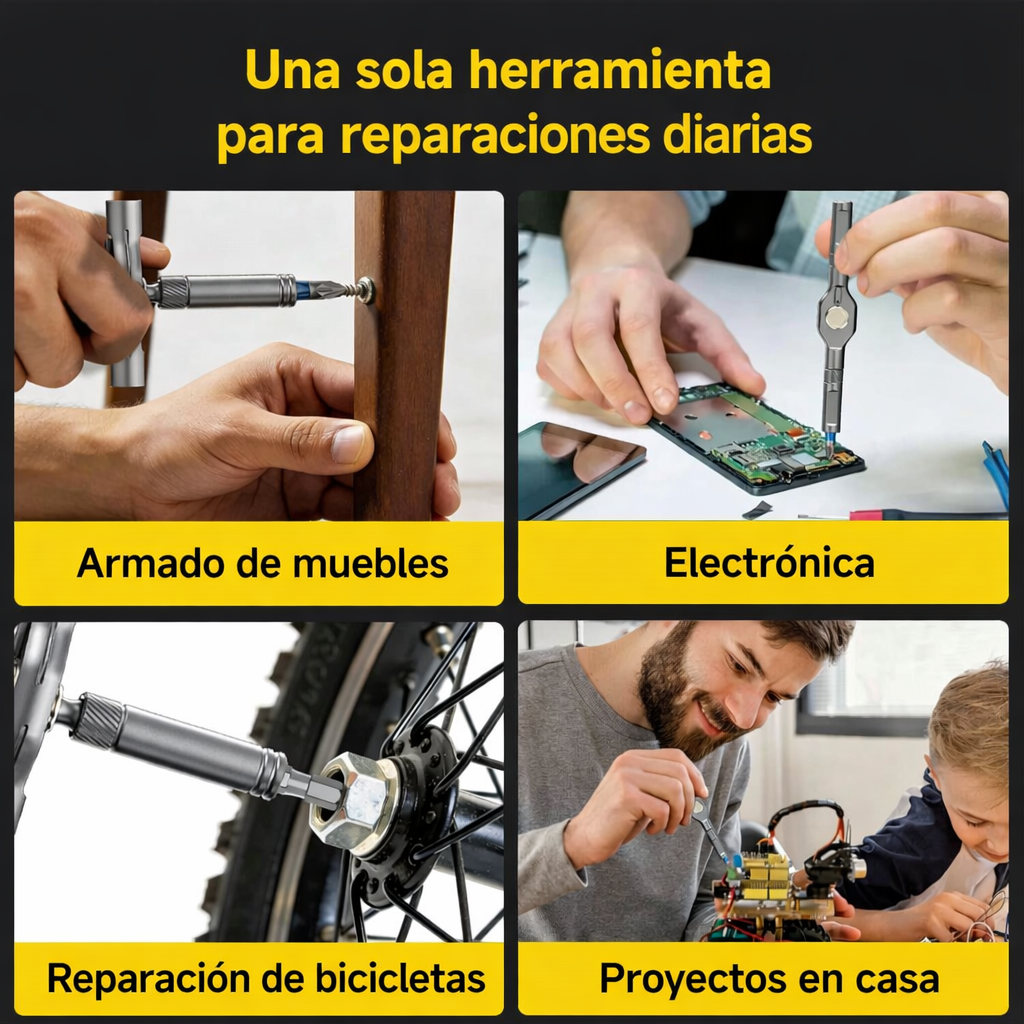 Una sola herramienta para reparaciones diarias

Armado de muebles

Electrónica

Reparación de bicicletas

Proyectos en casa